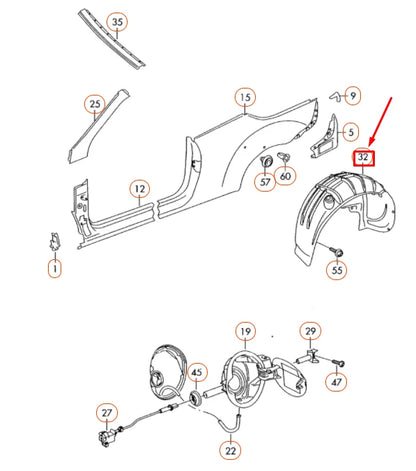 35
25
15
9
5
32
12
57
60
1
55
19
29
45
47
27
22