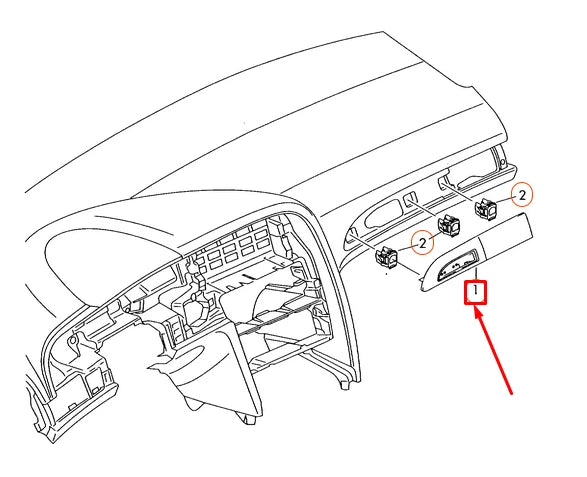 2
2
1