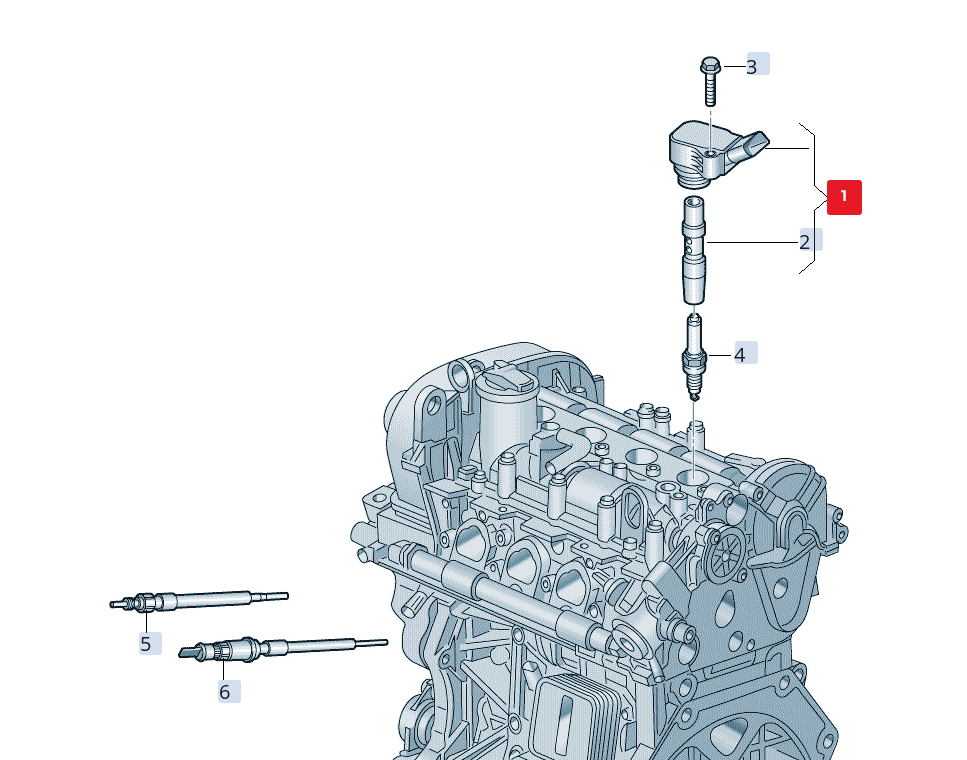 3
1
2
4
5
6