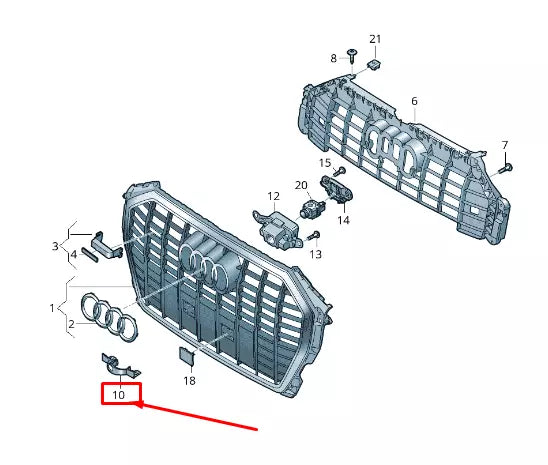 21
8
6
7
15
20
12
14
13
3
4
1
2
10
18