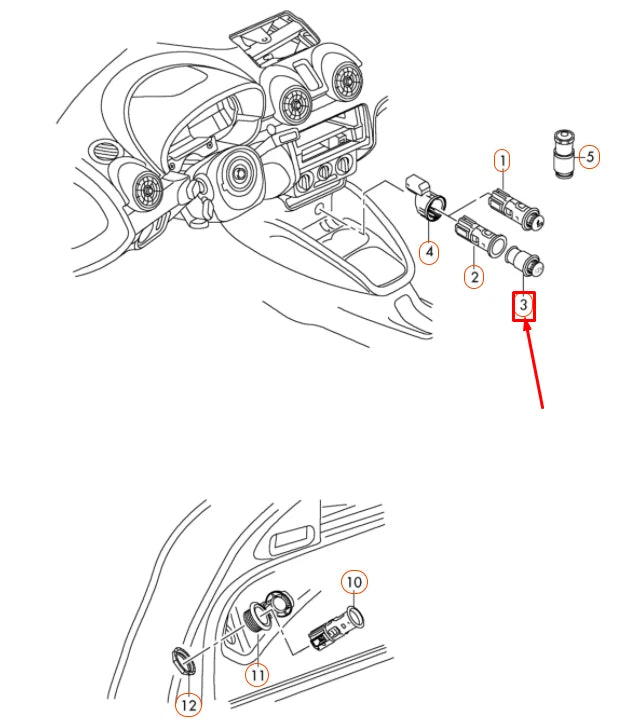 1
5
4
2
3
10
11
12