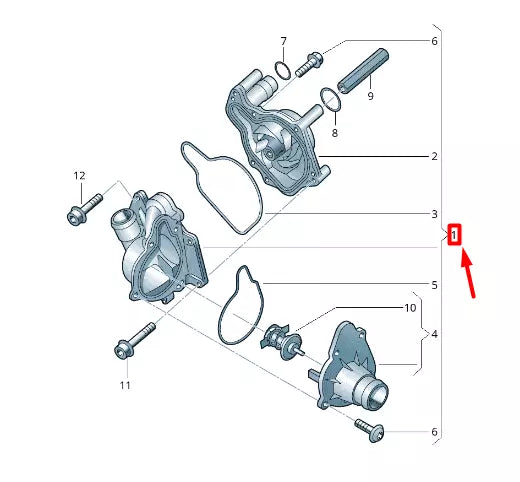 7
6
9
8
2
12
3
1
5
10
4
11
6