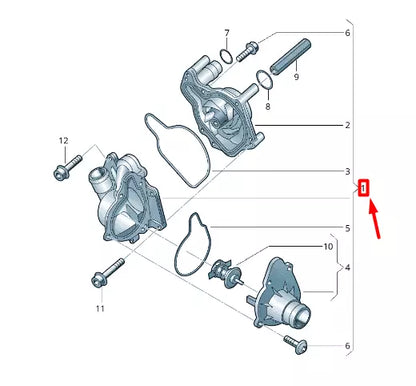 7
6
9
8
2
12
3
1
5
10
4
11
6