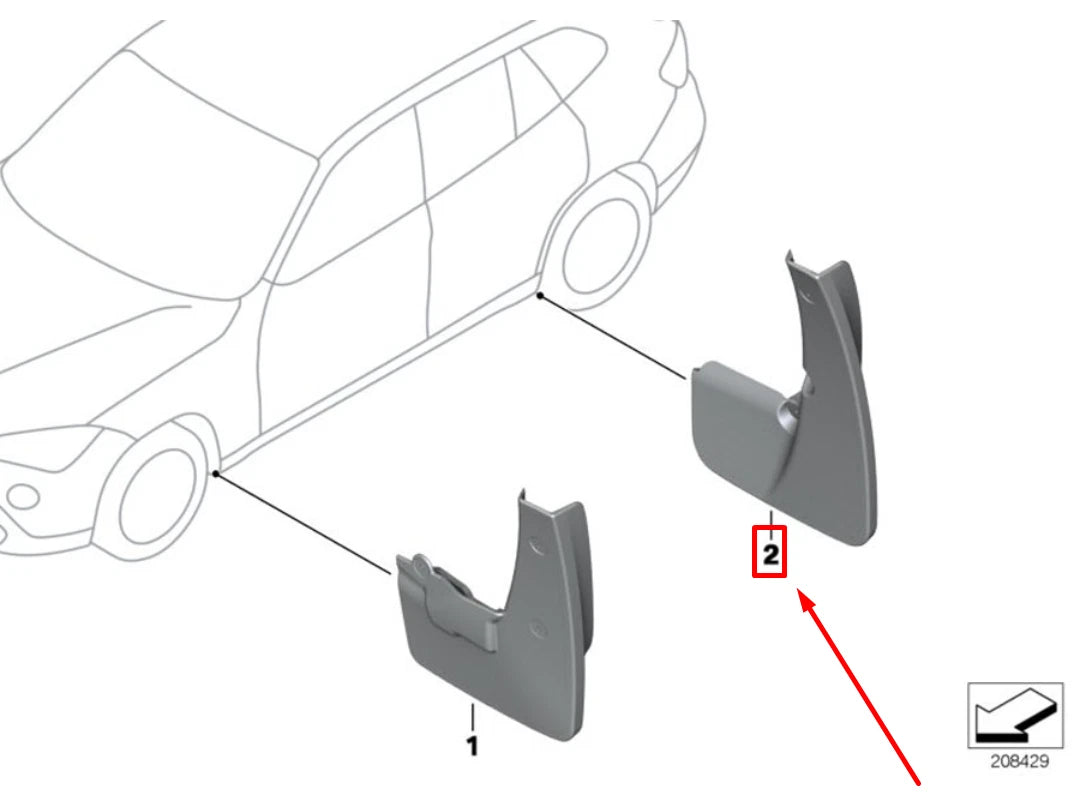 2

1

208429