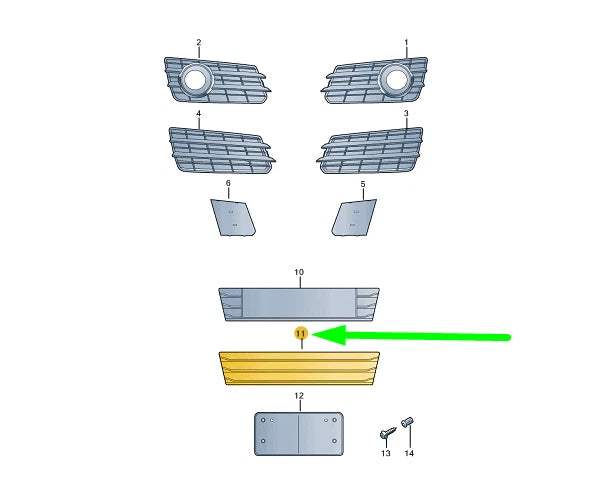 2
1
4
3
6
5
10
11
12
13
14