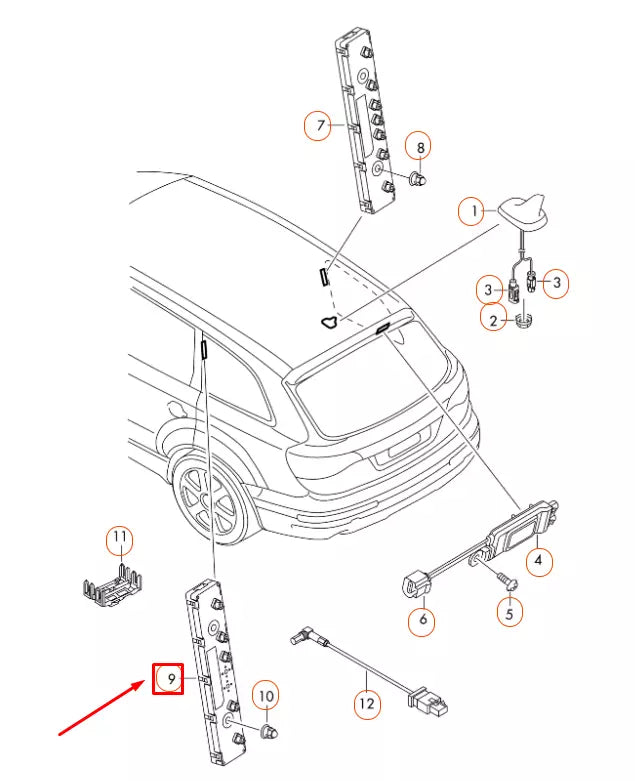 7
8
1
3
3
2
11
4
6
5
9
10
12