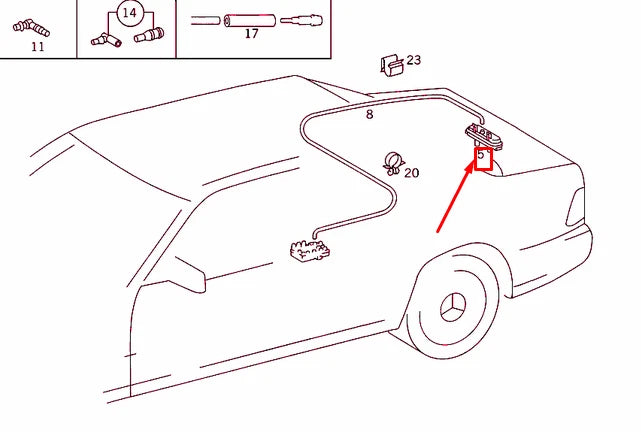 11
14
17
23
8
5
20