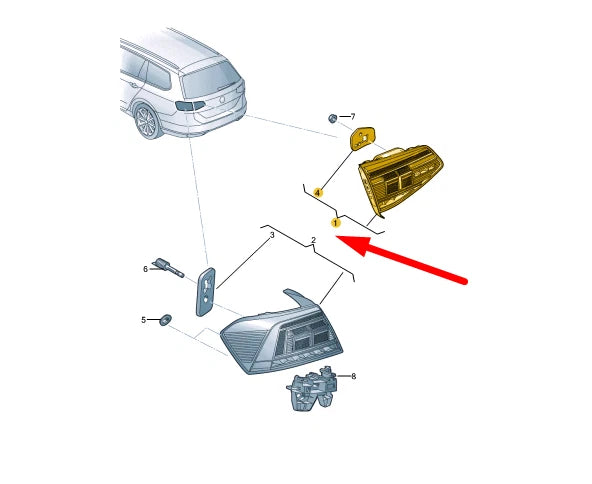 7
4
1
3
2
6
5
8