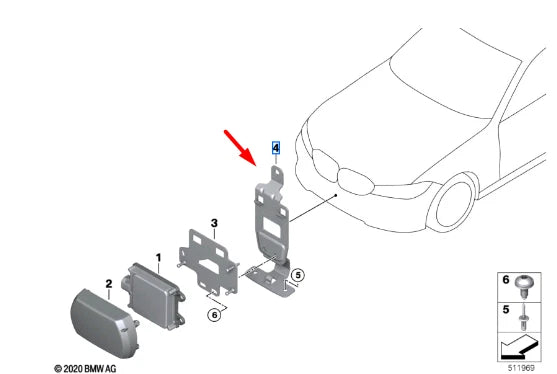 4

3

1

2

5

6

6

5

© 2020 BMW AG

511969