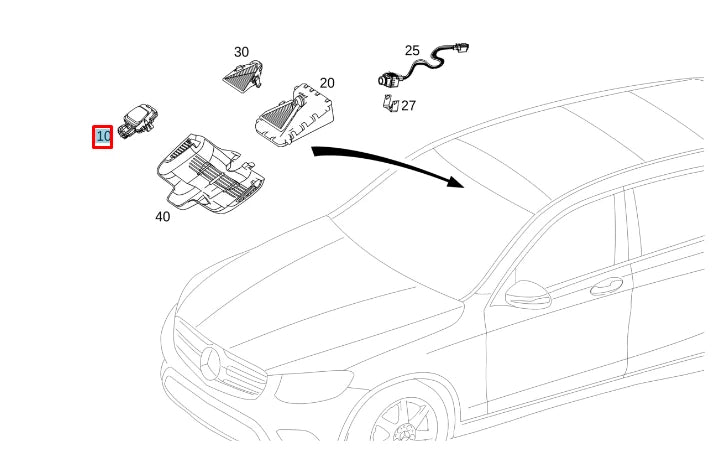 30
25
20
27
10
40