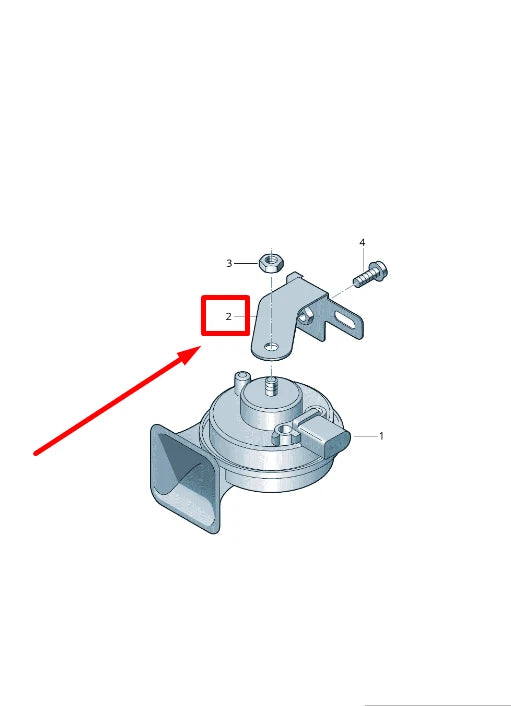 4
3
2
1