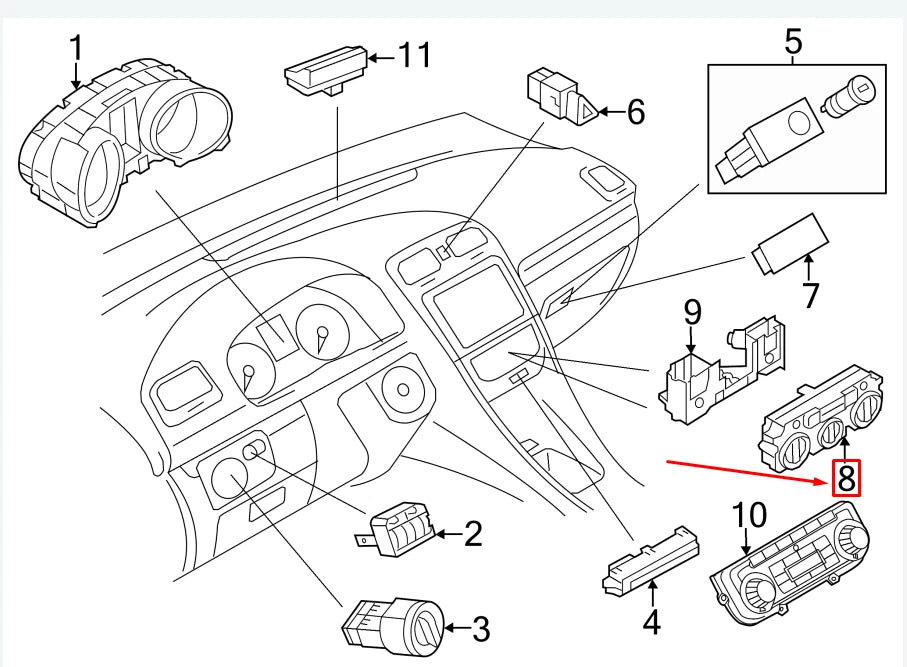 1
11
6
5
7
9
8
10
2
3
4