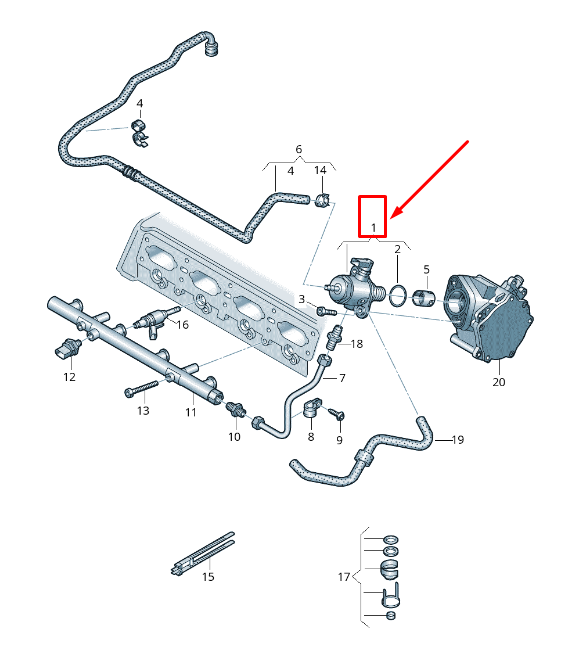 4
6
4
14
1
2
5
3
16
18
12
7
20
13
11
10
8
9
19
15
17