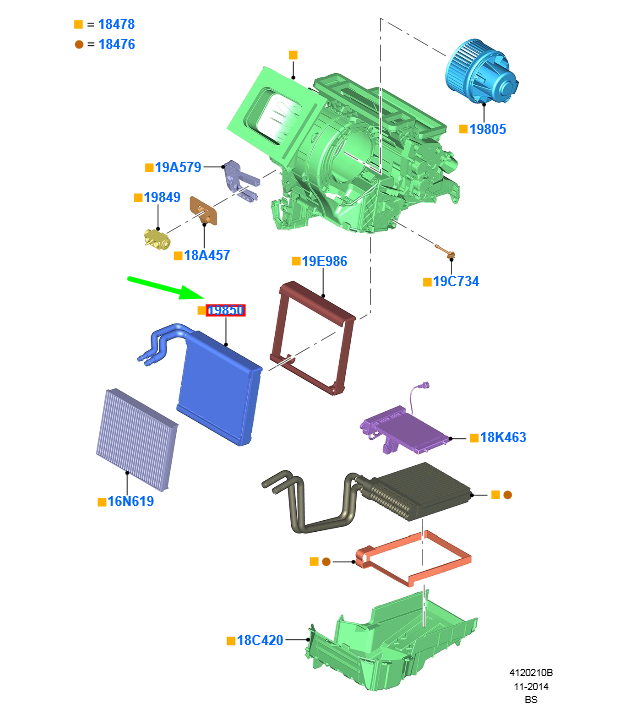 = 18478
= 18476

19805
19A579
19849
18A457
19E986
19C734
19850
18K463
16N619
18C420

4120210B
11-2014
BS