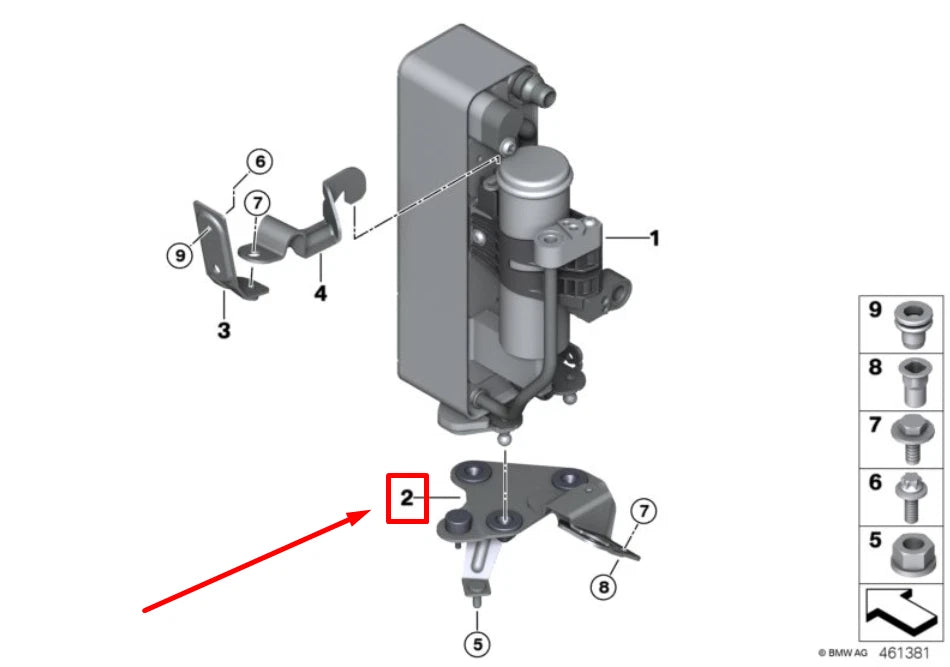 6
7
9
4
3
1
2
7
8
5
9
8
7
6
5
© BMW AG 461381