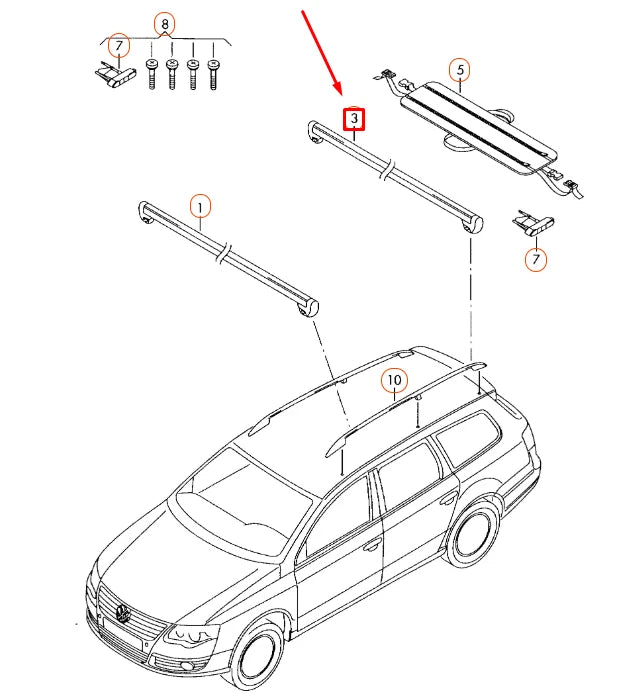 8
7
3
5
1
7
10