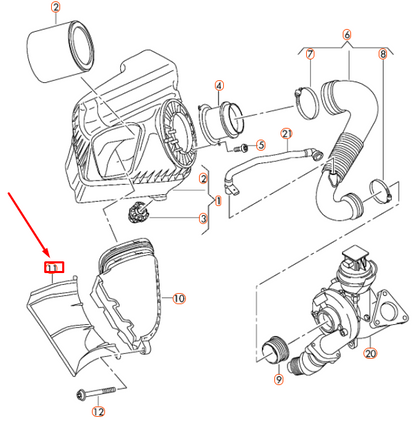 2
6
7
8
4
5
21
2
1
3
11
10
20
9
12