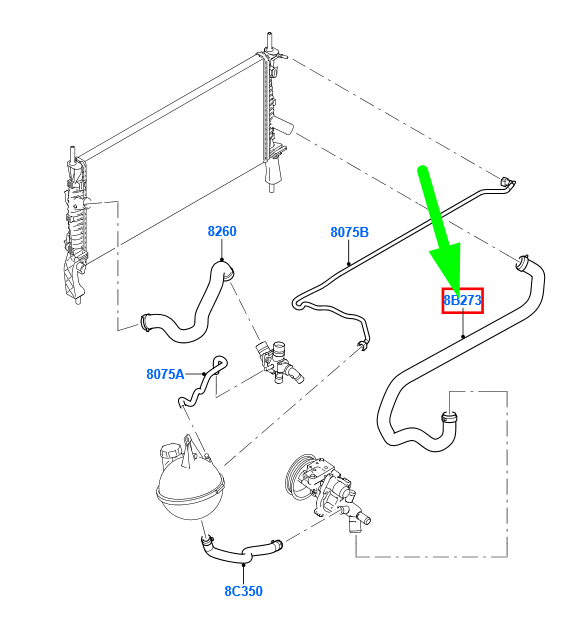 8260
8075B
8B273
8075A
8C350