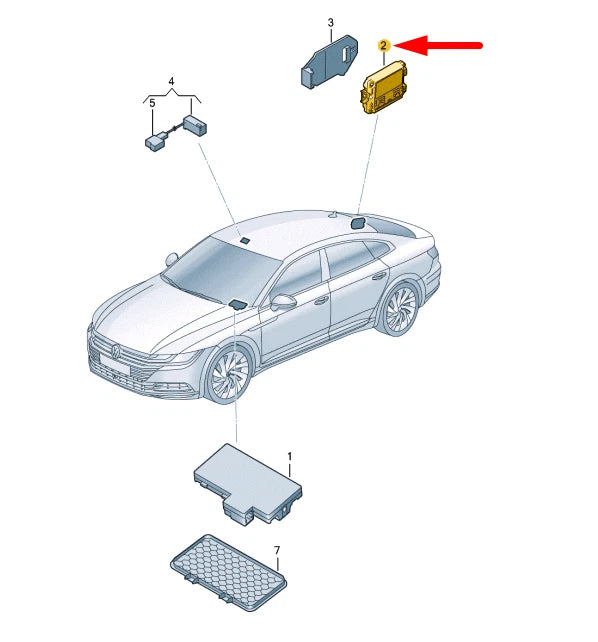 3
2
4
5
1
7