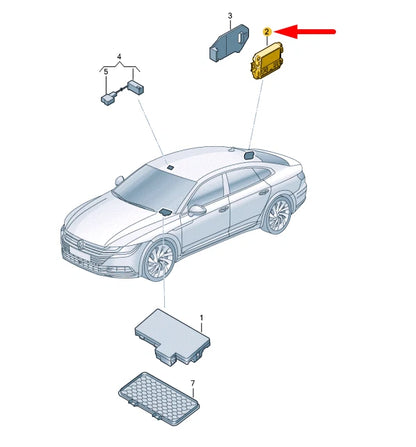 3
2
4
5
1
7