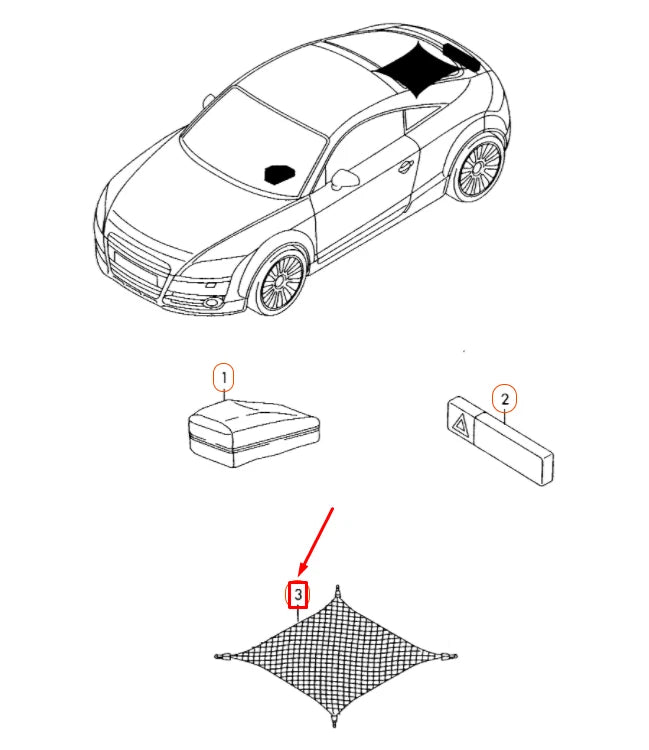 1
2
3