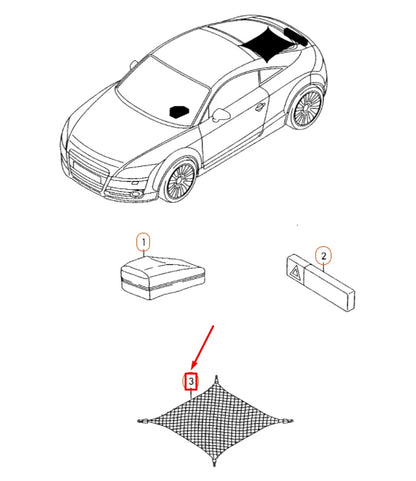 1

2

3