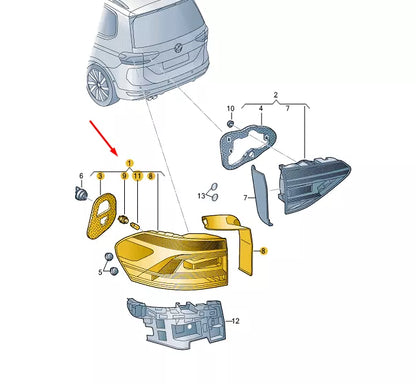 2
10
4
7
1
6
3
9
11
8
13
7
8
5
12