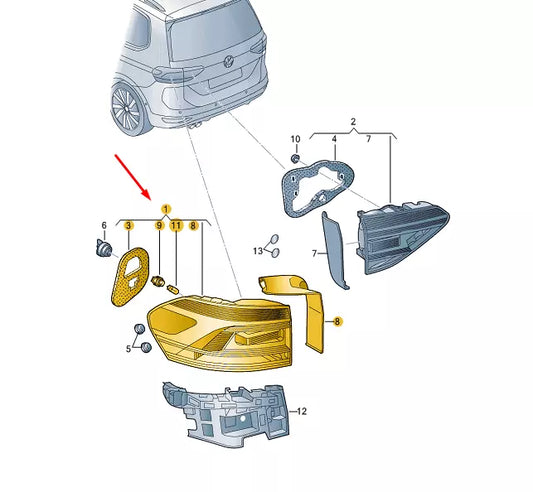 2
10
4
7
1
6
3
9
11
8
13
7
8
5
12