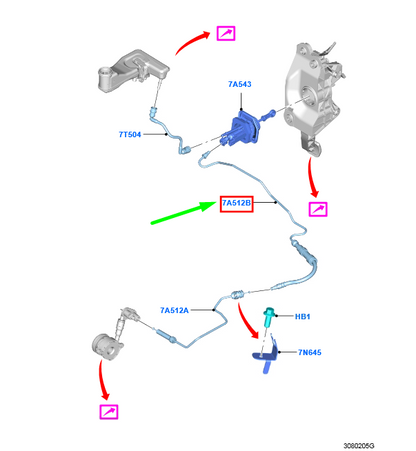 7A543

7T504

7A512B

7A512A

HB1

7N645

3080205G