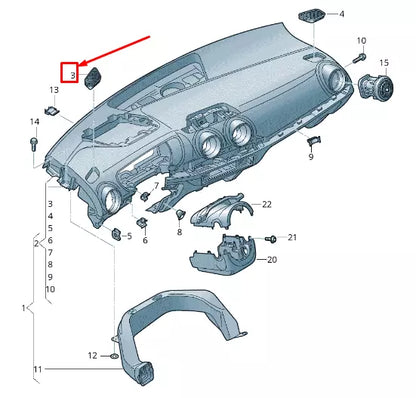 4
10
15
3
13
14
9
7
22
3
4
5
6
7
8
9
10
2
5
6
8
21
20
1
12
11