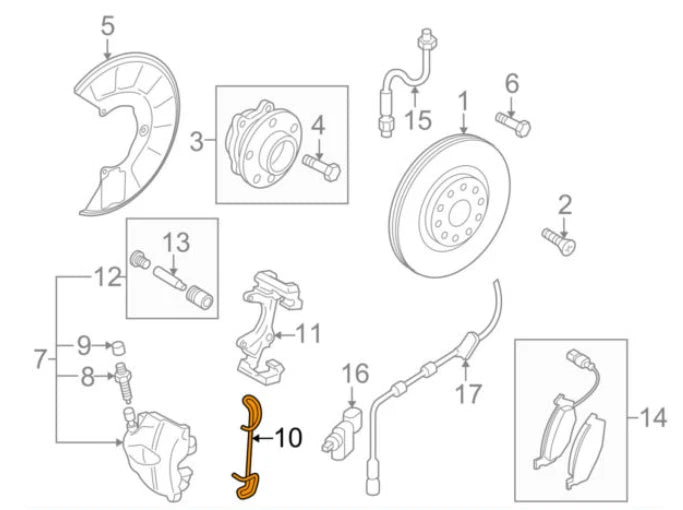 5
3
4
15
1
6
2
13
12
11
9
7
8
16
17
10
14