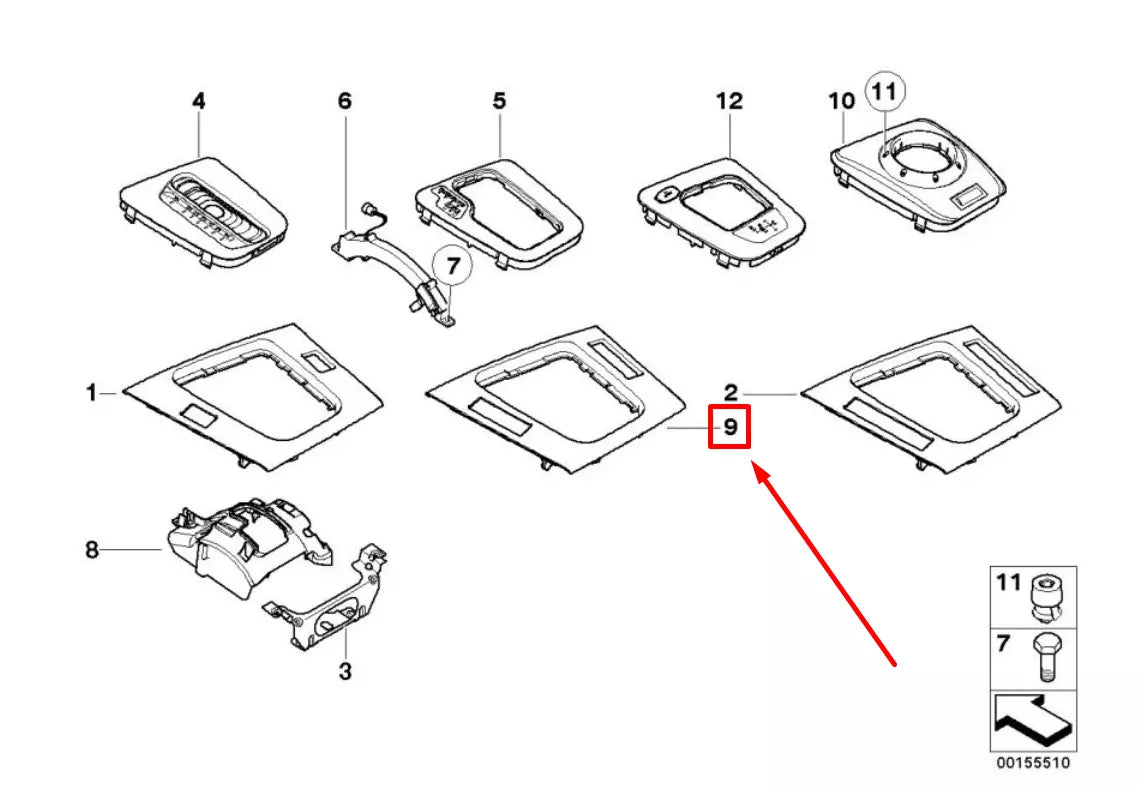 4
6
5
12
10
11
7
1
2
9
8
3
11
7
00155510