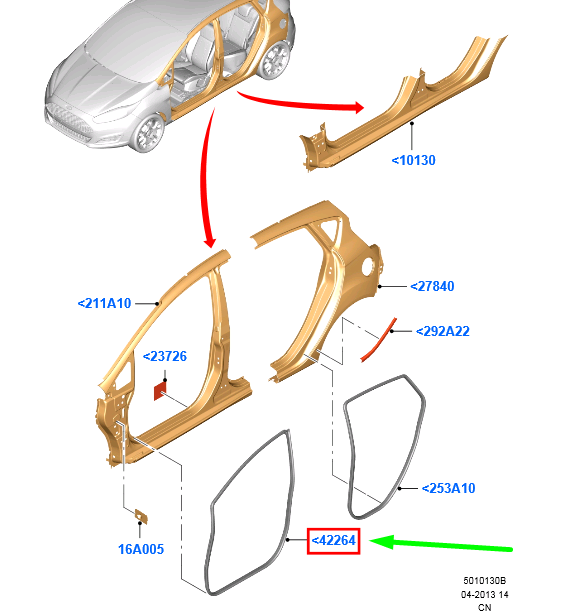 <10130

<27840

<211A10

<292A22

<23726

<253A10

16A005

<42264

5010130B
04-2013 14
CN