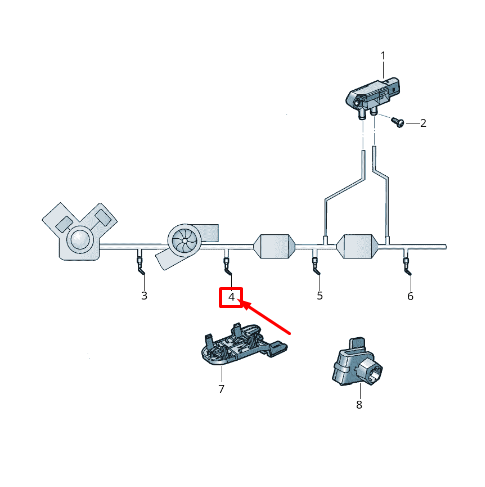 1
2
3
4
5
6
7
8