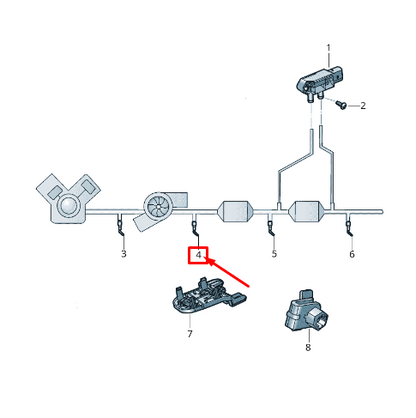 1
2
3
4
5
6
7
8