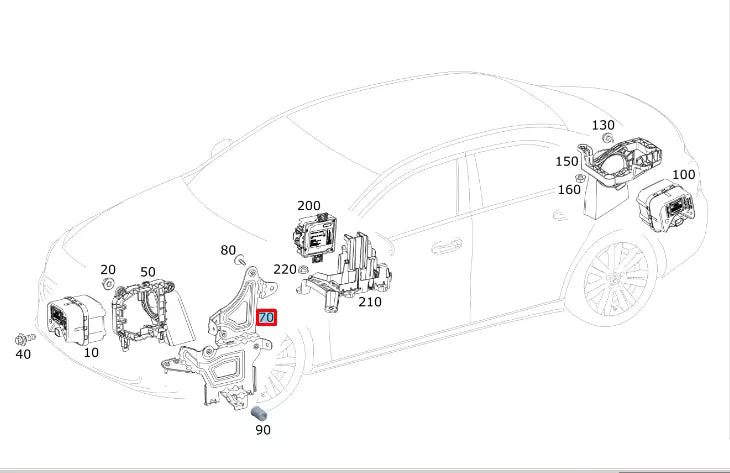 130
150
100
160
200
80
220
20
50
210
70
40
10
90