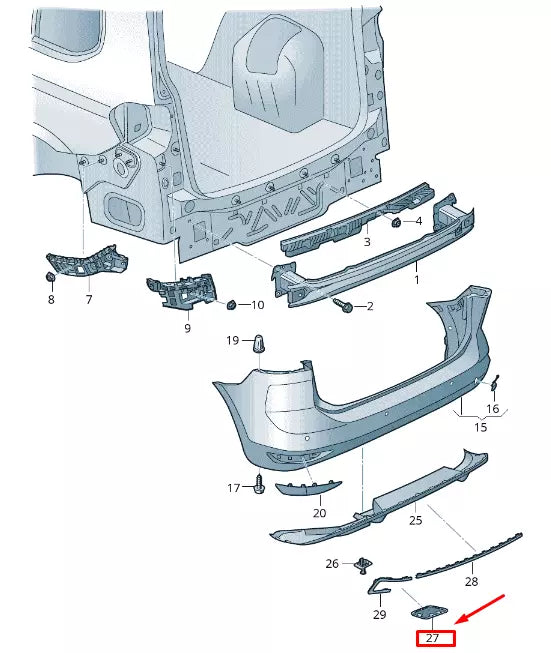 4
3
1
8
7
10
9
2
19
16
15
17
20
25
26
28
29
27