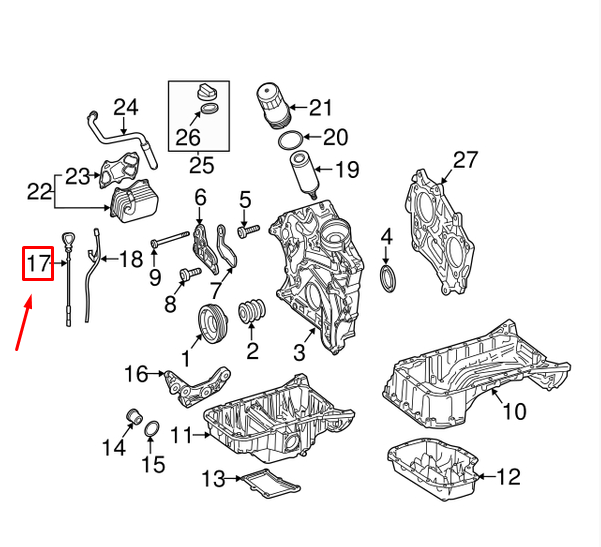 24
26
25
21
20
19
27
23
22
6
5
4
17
18
9
8
7
1
2
3
16
10
14
15
11
13
12