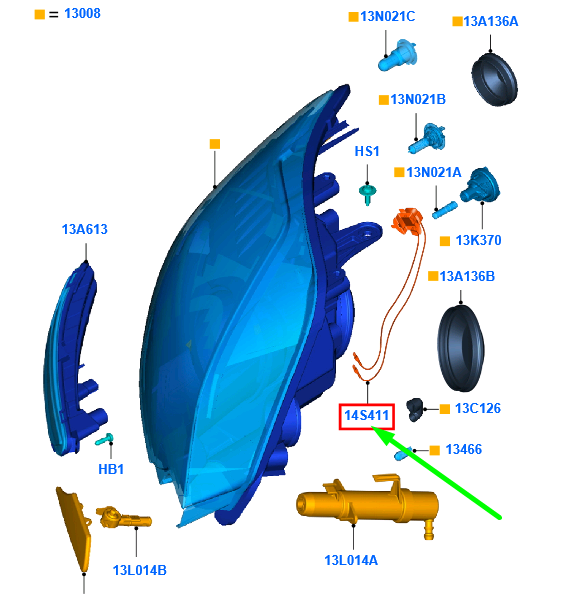 ■ = 13008

■13N021C

■13A136A

■13N021B

■

HS1

■13N021A

13A613

■ 13K370

■13A136B

14S411

■ 13C126

■ 13466

HB1

13L014B

13L014A