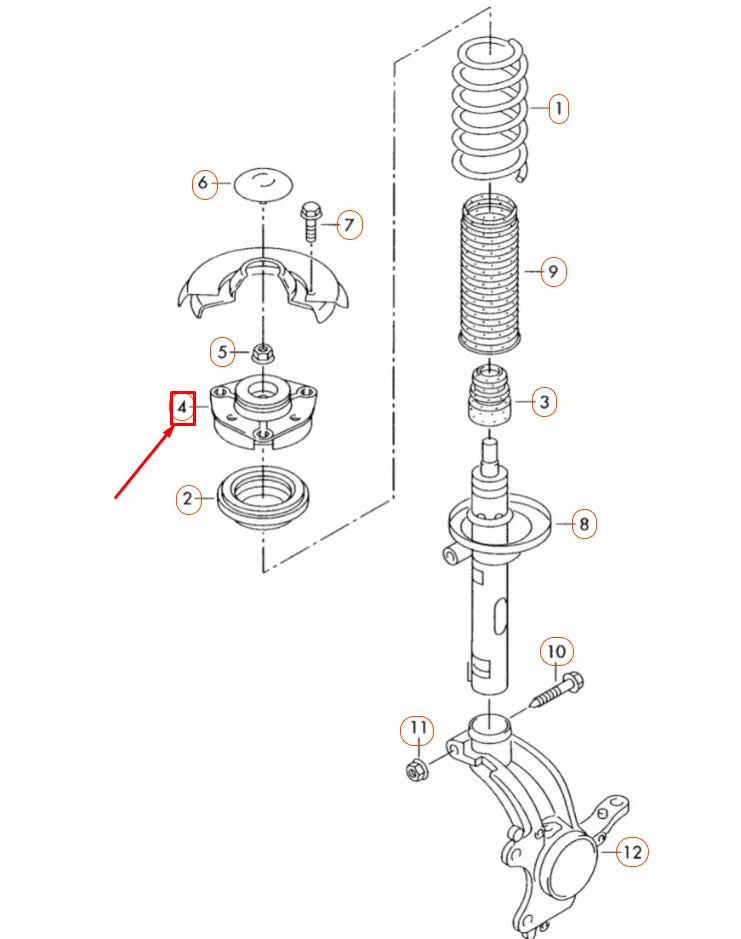 1
6
7
9
5
4
3
2
8
10
11
12