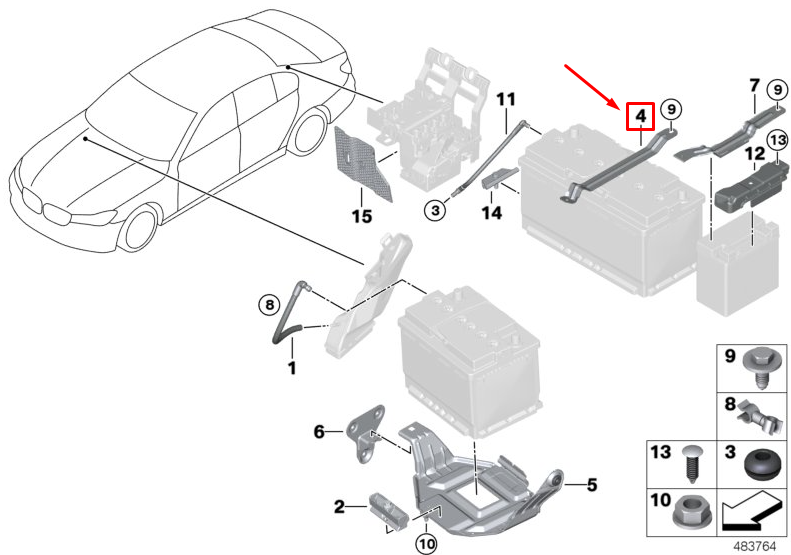 11
4
9
7
9
13
12
15
3
14
8
1
6
5
2
10
9
8
13
3
10
483764