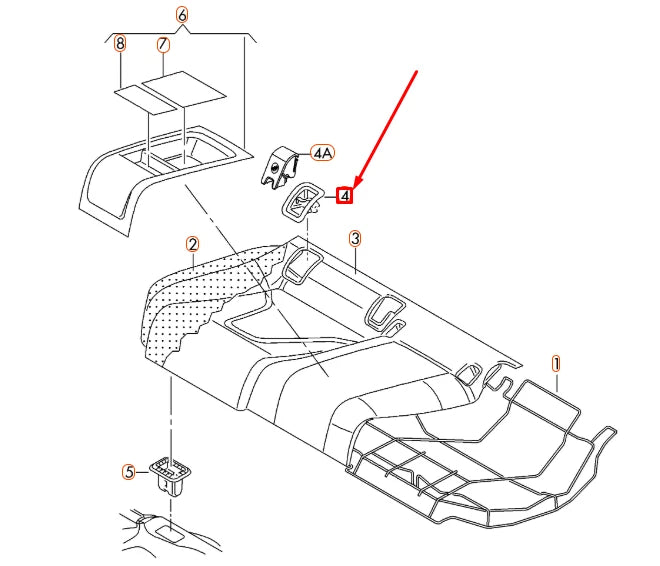 6
8
7
4A
4
2
3
1
5