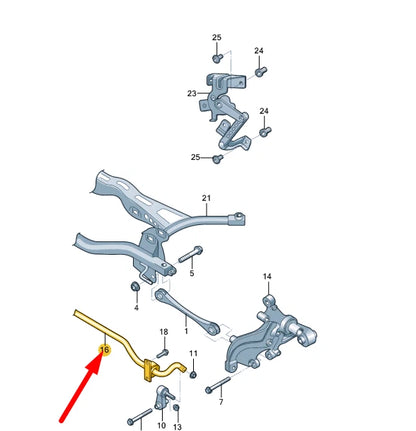 25
24
23
24
25
21
5
14
4
1
18
16
11
7
10
13