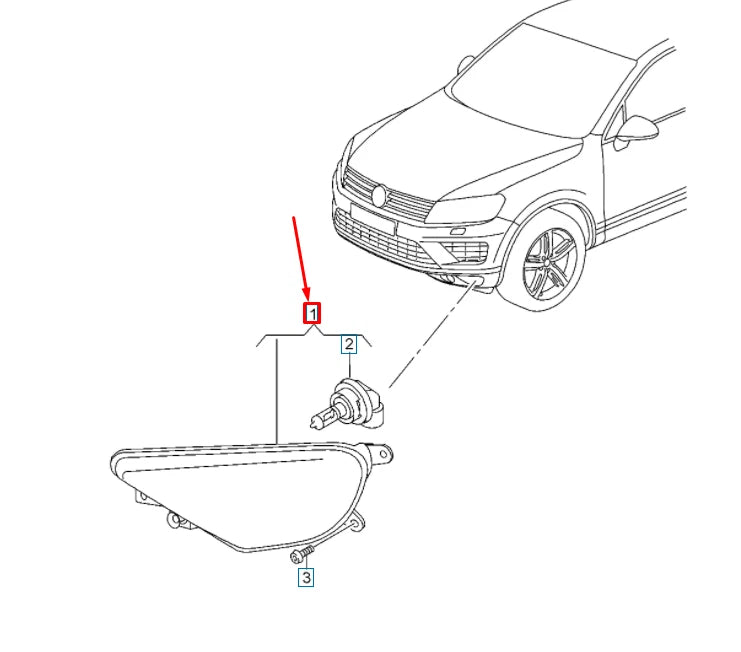 1
2
3