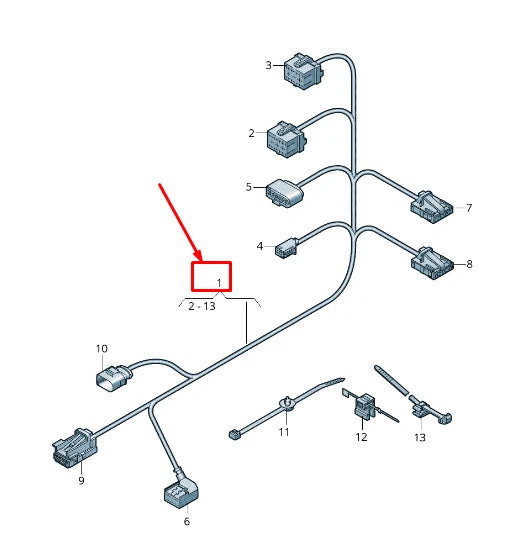 3
2
5
7
4
8
1
2 - 13
10
11
12
13
9
6