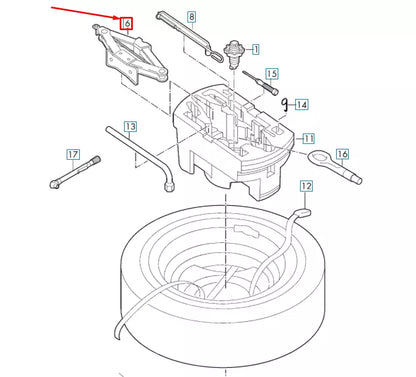 6
8
1
15
14
13
11
17
16
12