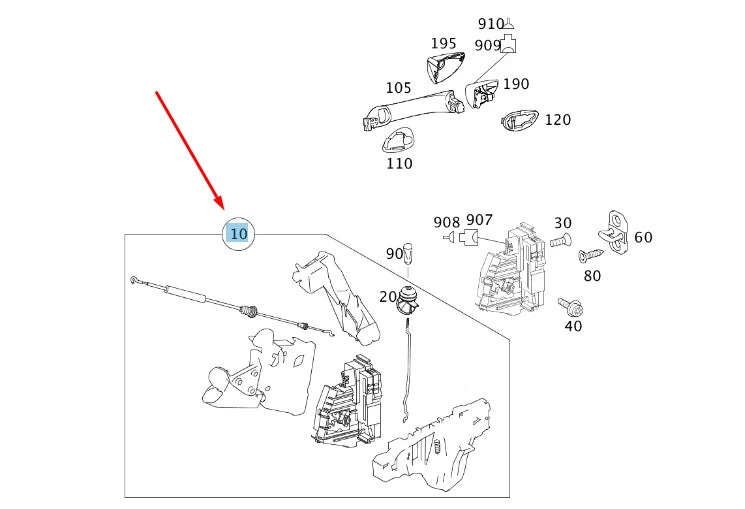 910
195
909
105
190
120
110
10
908
907
30
60
90
80
20
40