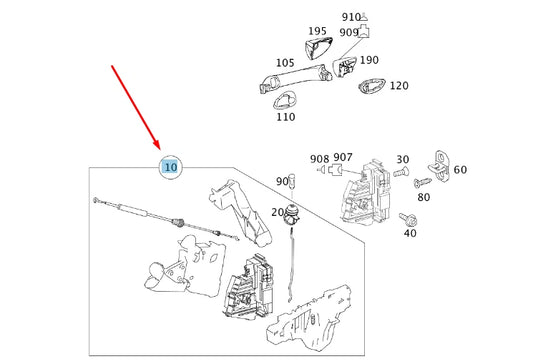 910
195
909
105
190
120
110
10
908
907
30
60
90
80
20
40