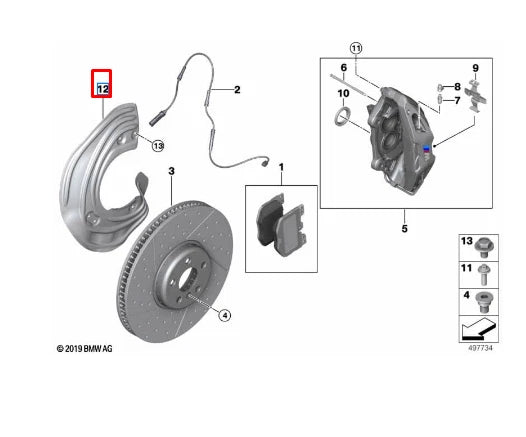 12
13
2
3
4
1
11
6
10
9
8
7
5
13
11
4
© 2019 BMW AG
497734