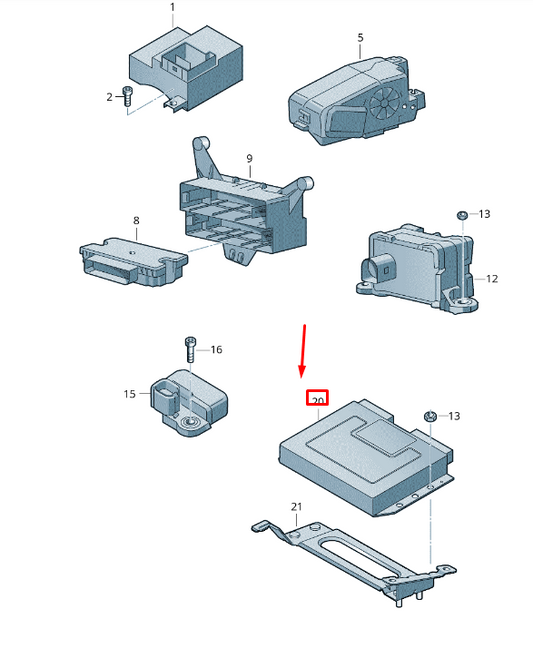 1
2
5
9
8
13
12
16
15
20
13
21